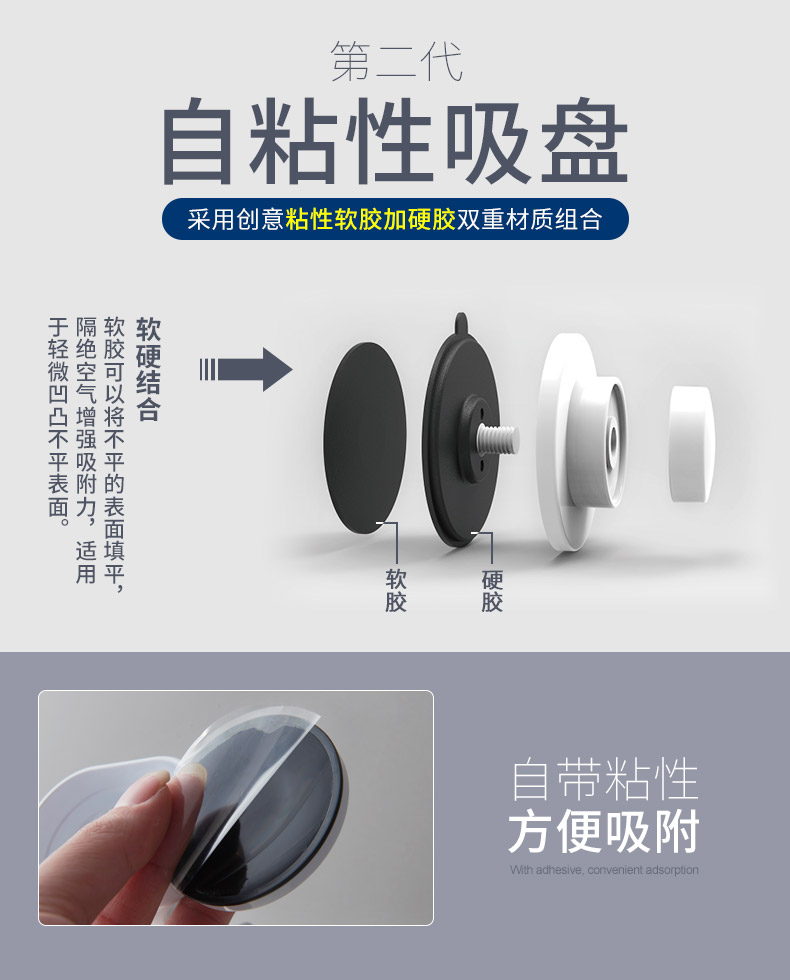 第二代
自粘性吸盘
采用创意粘性软胶加硬胶双重材质组合

软硬结合
软胶可以将不平的表面填平，隔绝空气增强吸附力，适用于轻微凹凸不平表面。

软胶
硬胶

自带粘性
方便吸附
With adhesive, convenient adsorption